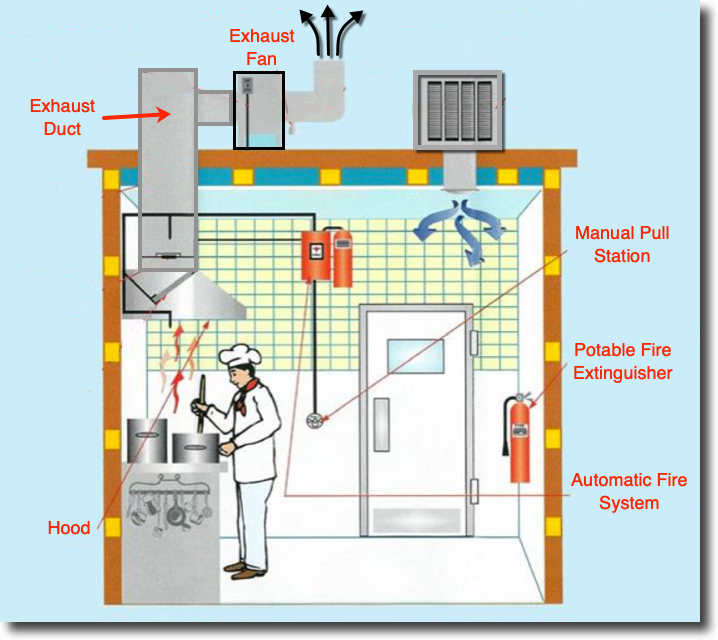 Exhaust Fan

Exhaust Duct

Manual Pull Station

Potable Fire Extinguisher

Automatic Fire System

Hood